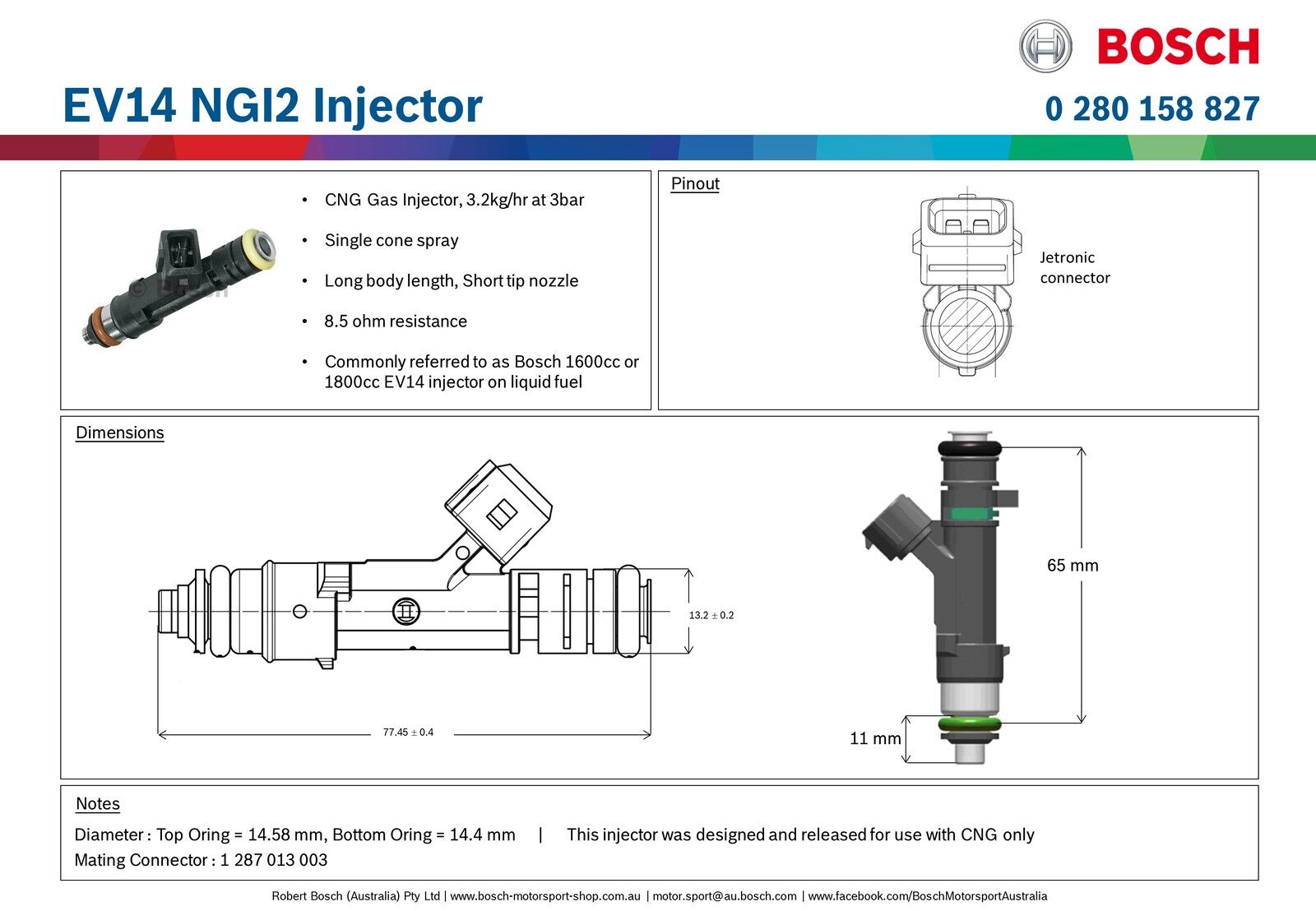 BOSCH

EV14 NGI2 Injector

0 280 158 827

• CNG Gas Injector, 3.2kg/hr at 3bar

• Single cone spray

• Long body length, Short tip nozzle

• 8.5 ohm resistance

• Commonly referred to as Bosch 1600cc or 1800cc EV14 injector on liquid fuel

Pinout

Jetronic connector

Dimensions

13.2 ± 0.2

77.45 ± 0.4

65 mm

11 mm

Notes

Diameter : Top Oring = 14.58 mm, Bottom Oring = 14.4 mm | This injector was designed and released for use with CNG only

Mating Connector : 1 287 013 003

Robert Bosch (Australia) Pty Ltd | www.bosch-motorsport-shop.com.au | motor.sport@au.bosch.com | www.facebook.com/BoschMotorsportAustralia